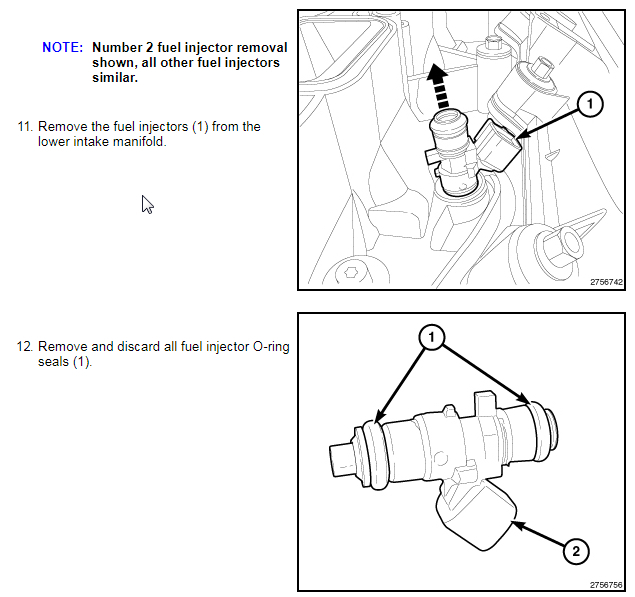 NOTE: Number 2 fuel injector removal shown, all other fuel injectors similar.

11. Remove the fuel injectors (1) from the lower intake manifold.

1

2756742

12. Remove and discard all fuel injector O-ring seals (1).

1

2

2756756