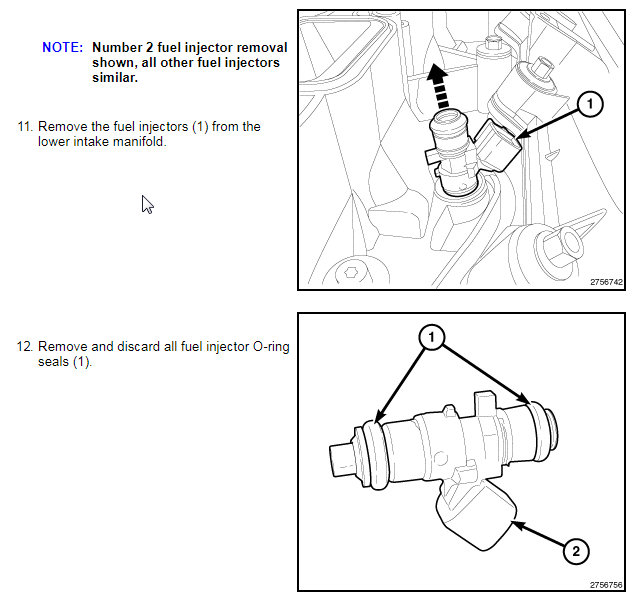 NOTE: Number 2 fuel injector removal shown, all other fuel injectors similar.

11. Remove the fuel injectors (1) from the lower intake manifold.

1

2756742

12. Remove and discard all fuel injector O-ring seals (1).

1

2

2756756