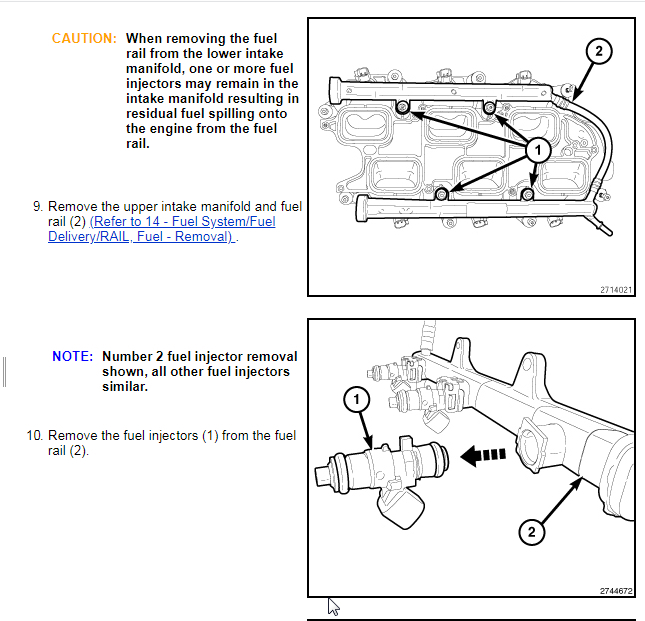 CAUTION: When removing the fuel rail from the lower intake manifold, one or more fuel injectors may remain in the intake manifold resulting in residual fuel spilling onto the engine from the fuel rail.

9. Remove the upper intake manifold and fuel rail (2) (Refer to 14 - Fuel System/Fuel Delivery/RAIL, Fuel - Removal) .

2

1

2714021

NOTE: Number 2 fuel injector removal shown, all other fuel injectors similar.

10. Remove the fuel injectors (1) from the fuel rail (2).

1

2

2744672