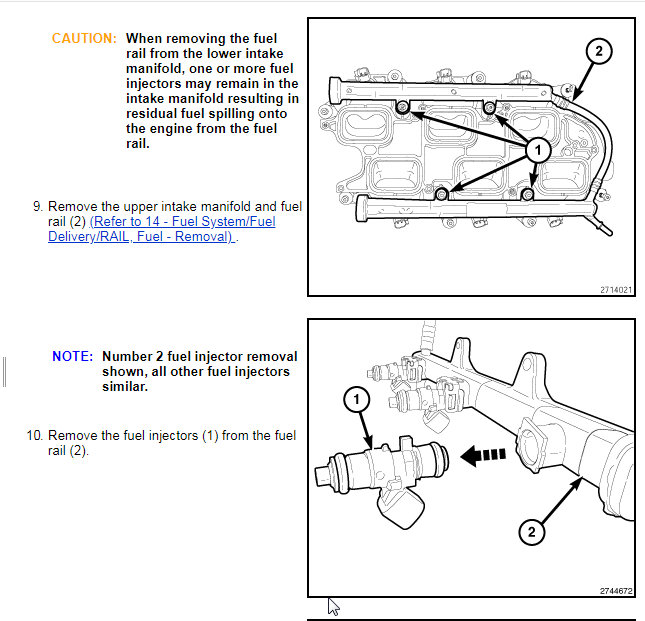 CAUTION: When removing the fuel rail from the lower intake manifold, one or more fuel injectors may remain in the intake manifold resulting in residual fuel spilling onto the engine from the fuel rail.

9. Remove the upper intake manifold and fuel rail (2) (Refer to 14 - Fuel System/Fuel Delivery/RAIL, Fuel - Removal) .

2

1

2714021

NOTE: Number 2 fuel injector removal shown, all other fuel injectors similar.

10. Remove the fuel injectors (1) from the fuel rail (2).

1

2

2744672