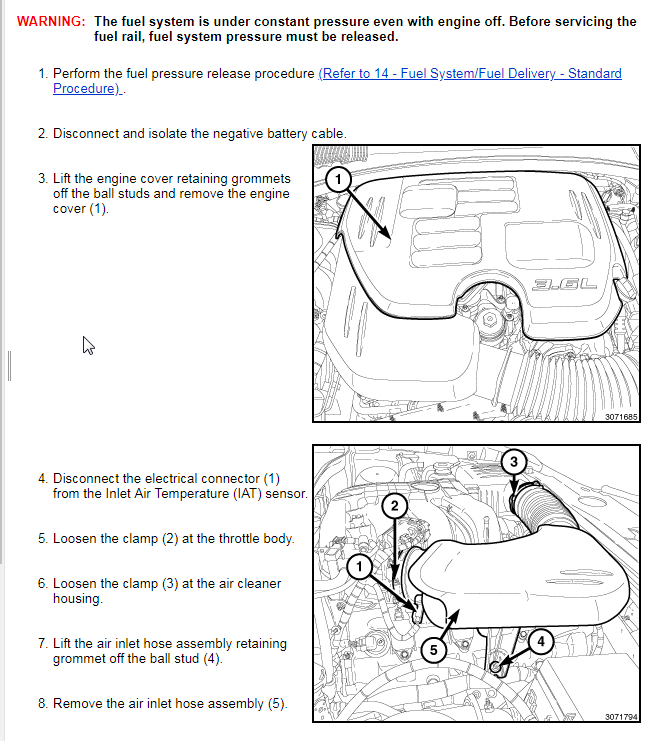 WARNING: The fuel system is under constant pressure even with engine off. Before servicing the fuel rail, fuel system pressure must be released.

1. Perform the fuel pressure release procedure (Refer to 14 - Fuel System/Fuel Delivery - Standard Procedure) .

2. Disconnect and isolate the negative battery cable.

3. Lift the engine cover retaining grommets off the ball studs and remove the engine cover (1).

1

3.6L

3071685

4. Disconnect the electrical connector (1) from the Inlet Air Temperature (IAT) sensor.

5. Loosen the clamp (2) at the throttle body.

6. Loosen the clamp (3) at the air cleaner housing.

7. Lift the air inlet hose assembly retaining grommet off the ball stud (4).

8. Remove the air inlet hose assembly (5).

3

2

1

5

4

3071794