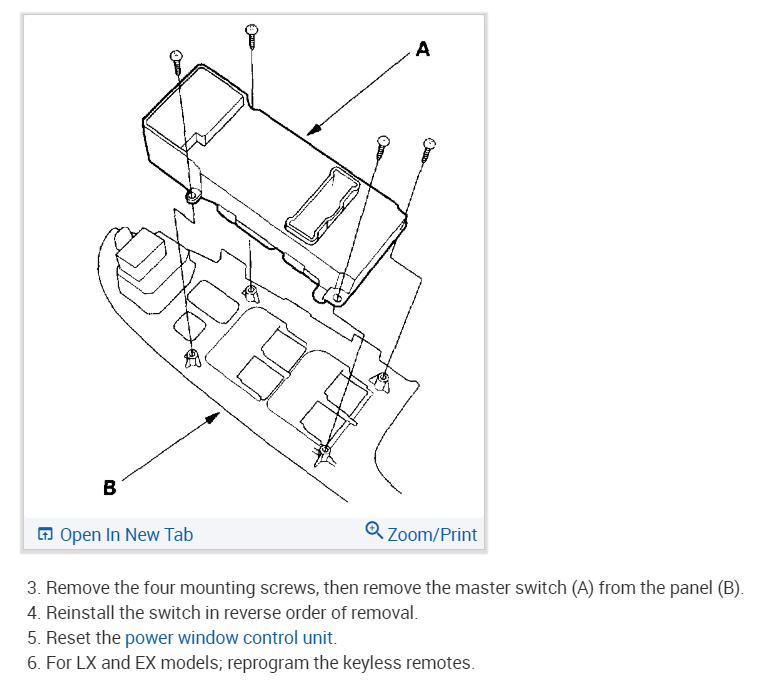 A

B

Open In New Tab

Zoom/Print

3. Remove the four mounting screws, then remove the master switch (A) from the panel (B).
4. Reinstall the switch in reverse order of removal.
5. Reset the power window control unit.
6. For LX and EX models; reprogram the keyless remotes.