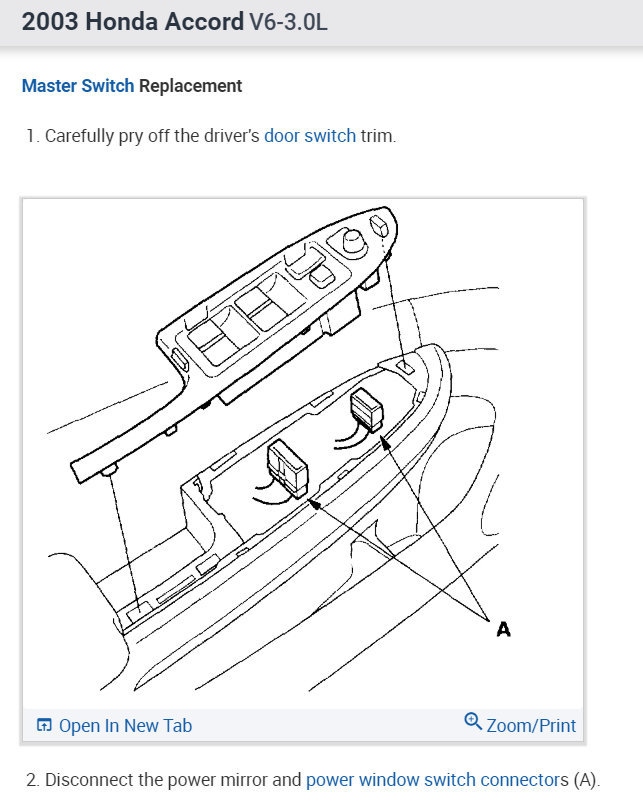 2003 Honda Accord V6-3.0L

Master Switch Replacement

1. Carefully pry off the driver's door switch trim.

A

Open In New Tab

Zoom/Print

2. Disconnect the power mirror and power window switch connectors (A).