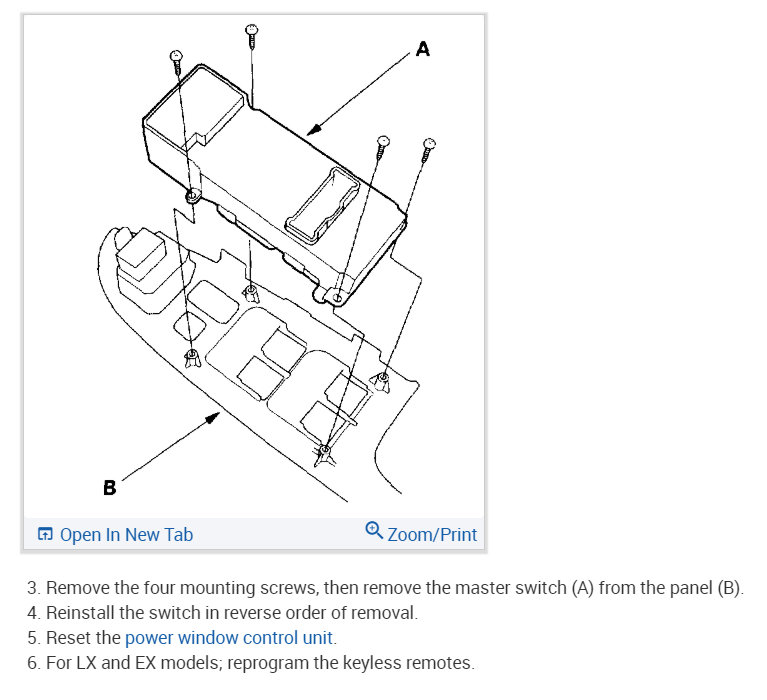 A

B

Open In New Tab

Zoom/Print

3. Remove the four mounting screws, then remove the master switch (A) from the panel (B).
4. Reinstall the switch in reverse order of removal.
5. Reset the power window control unit.
6. For LX and EX models; reprogram the keyless remotes.