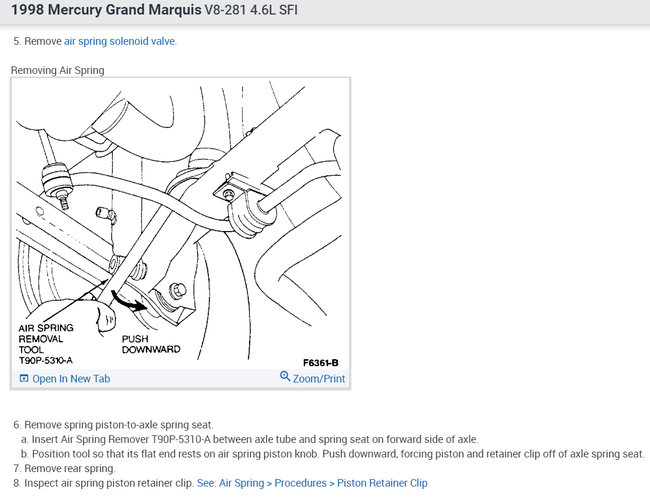 1998 Mercury Grand Marquis V8-281 4.6L SFI

5. Remove air spring solenoid valve.

Removing Air Spring

AIR SPRING REMOVAL TOOL T90P-5310-A

PUSH DOWNWARD

F6361-B

Open In New Tab

Zoom/Print

6. Remove spring piston-to-axle spring seat.
a. Insert Air Spring Remover T90P-5310-A between axle tube and spring seat on forward side of axle.
b. Position tool so that its flat end rests on air spring piston knob. Push downward, forcing piston and retainer clip off of axle spring seat.
7. Remove rear spring.
8. Inspect air spring piston retainer clip. See: Air Spring > Procedures > Piston Retainer Clip