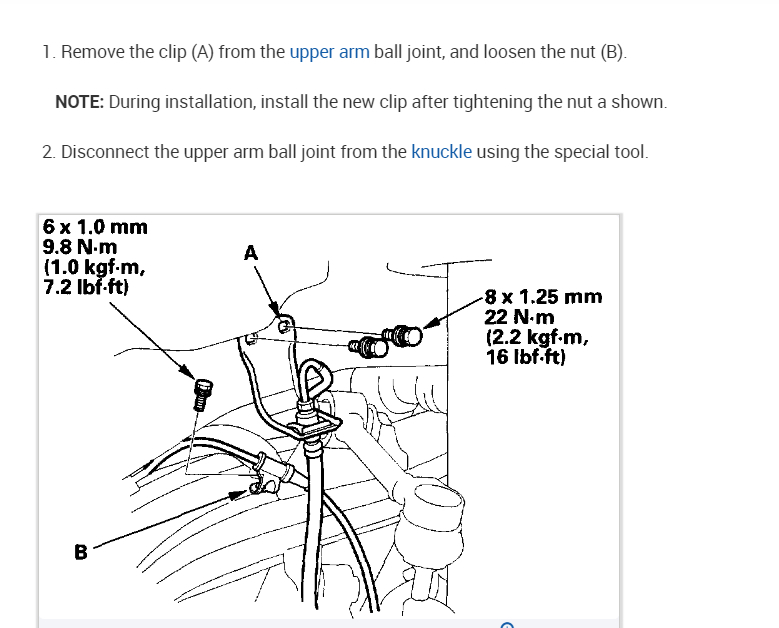 1. Remove the clip (A) from the upper arm ball joint, and loosen the nut (B).

NOTE: During installation, install the new clip after tightening the nut a shown.

2. Disconnect the upper arm ball joint from the knuckle using the special tool.

6 x 1.0 mm
9.8 N·m
(1.0 kgf·m,
7.2 lbf·ft)

A

8 x 1.25 mm
22 N·m
(2.2 kgf·m,
16 lbf·ft)

B