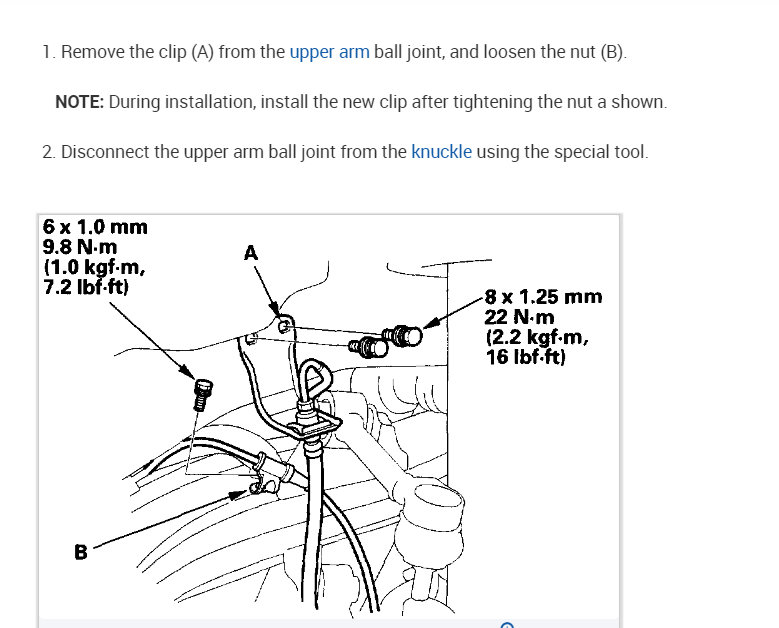 1. Remove the clip (A) from the upper arm ball joint, and loosen the nut (B).

NOTE: During installation, install the new clip after tightening the nut a shown.

2. Disconnect the upper arm ball joint from the knuckle using the special tool.

6 x 1.0 mm
9.8 N·m
(1.0 kgf·m,
7.2 lbf·ft)

A

8 x 1.25 mm
22 N·m
(2.2 kgf·m,
16 lbf·ft)

B