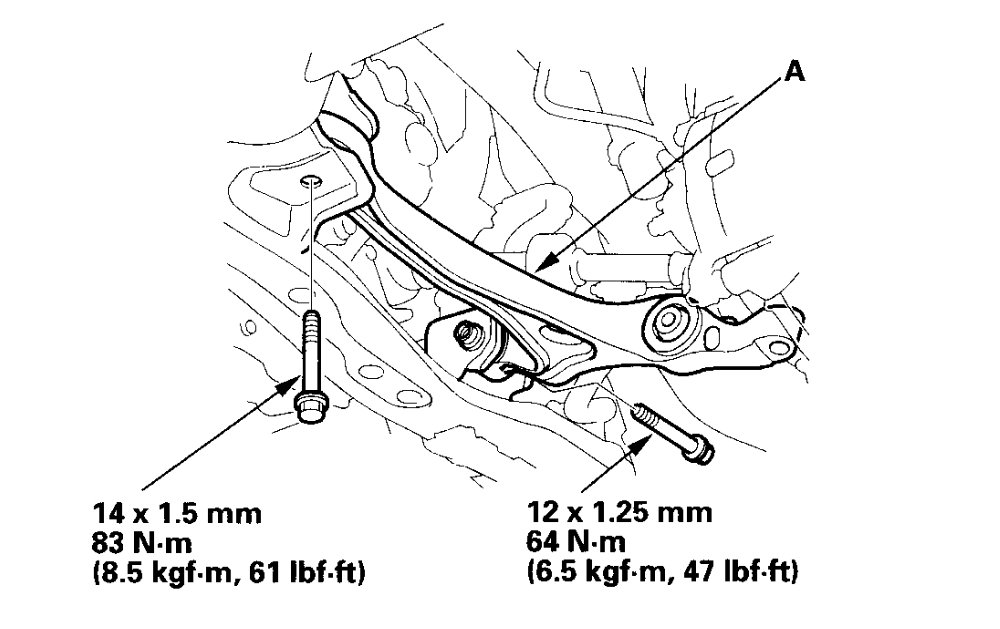 A

14 x 1.5 mm
83 N·m
(8.5 kgf·m, 61 lbf·ft)

12 x 1.25 mm
64 N·m
(6.5 kgf·m, 47 lbf·ft)