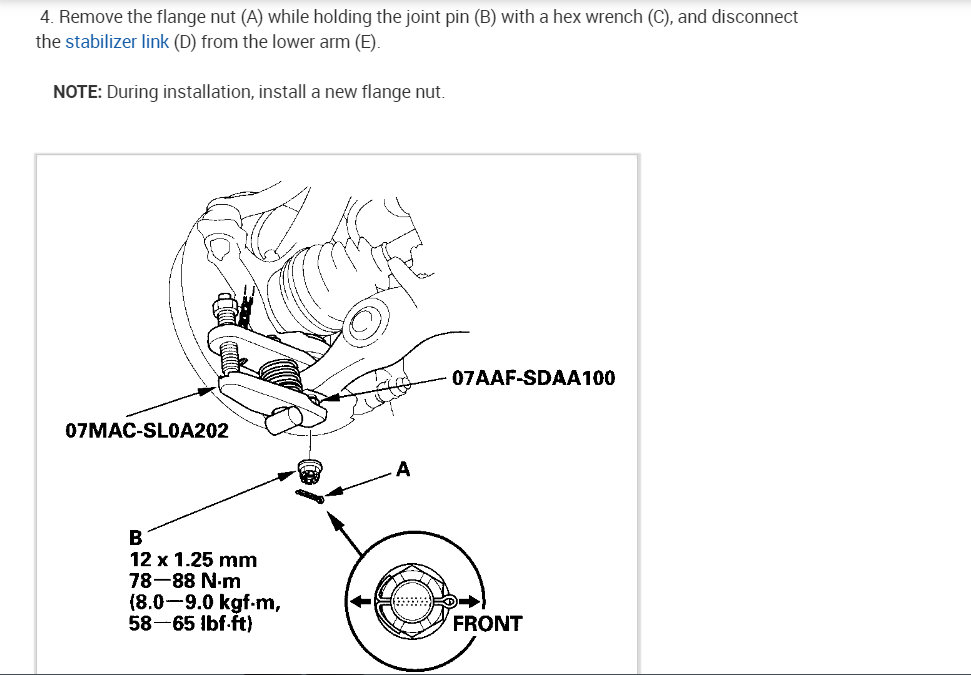 4. Remove the flange nut (A) while holding the joint pin (B) with a hex wrench (C), and disconnect the stabilizer link (D) from the lower arm (E).

NOTE: During installation, install a new flange nut.

07AAF-SDAA100

07MAC-SL0A202

A

B
12 x 1.25 mm
78—88 N·m
(8.0—9.0 kgf·m,
58—65 lbf·ft)

FRONT