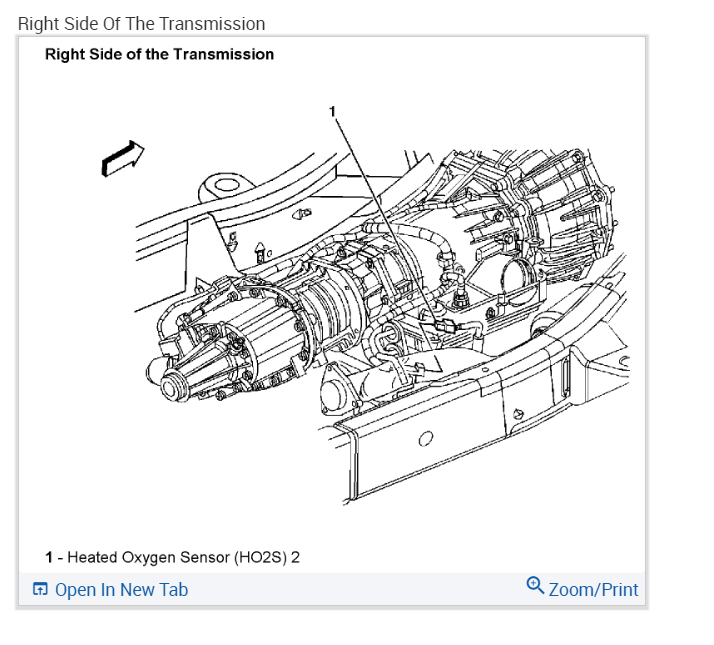 Right Side Of The Transmission

Right Side of the Transmission

1

1 - Heated Oxygen Sensor (HO2S) 2

Open In New Tab

Zoom/Print