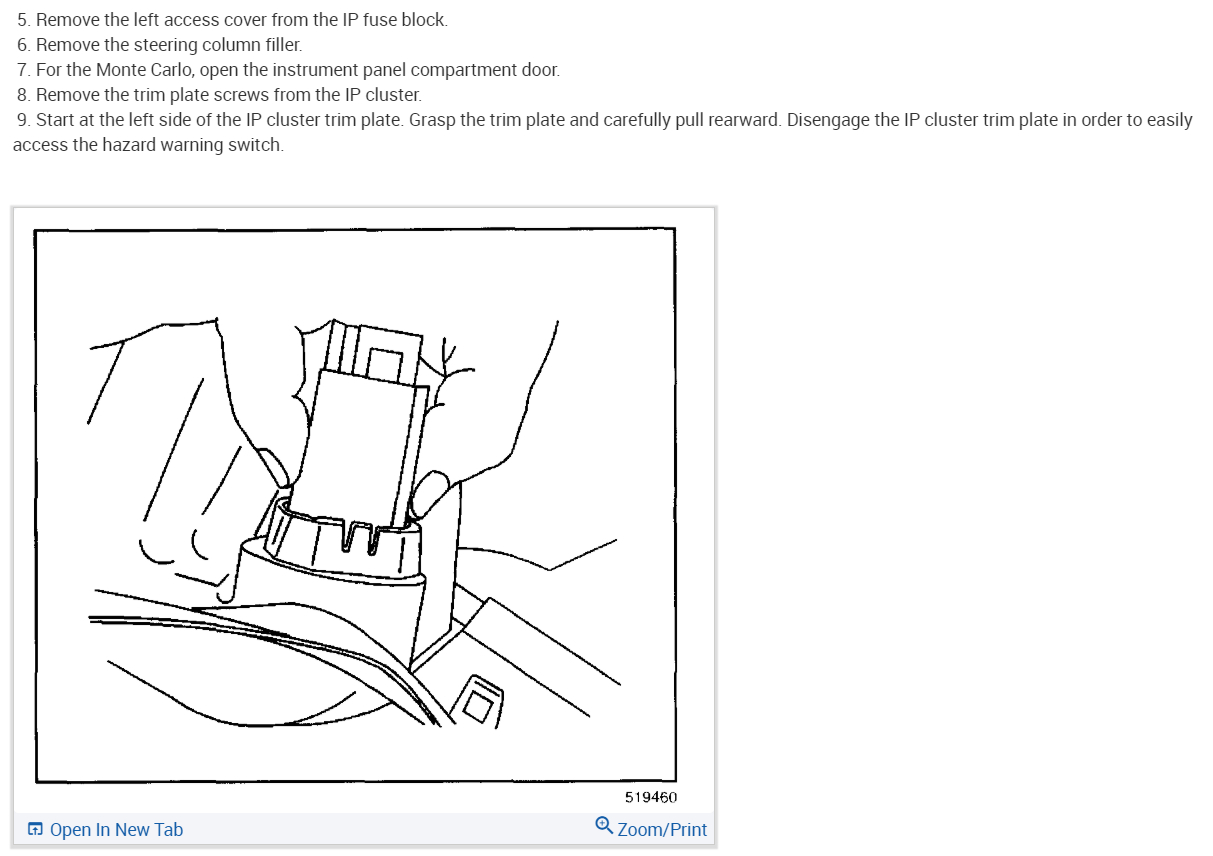 5. Remove the left access cover from the IP fuse block.
6. Remove the steering column filler.
7. For the Monte Carlo, open the instrument panel compartment door.
8. Remove the trim plate screws from the IP cluster.
9. Start at the left side of the IP cluster trim plate. Grasp the trim plate and carefully pull rearward. Disengage the IP cluster trim plate in order to easily access the hazard warning switch.

519460

Open In New Tab

Zoom/Print