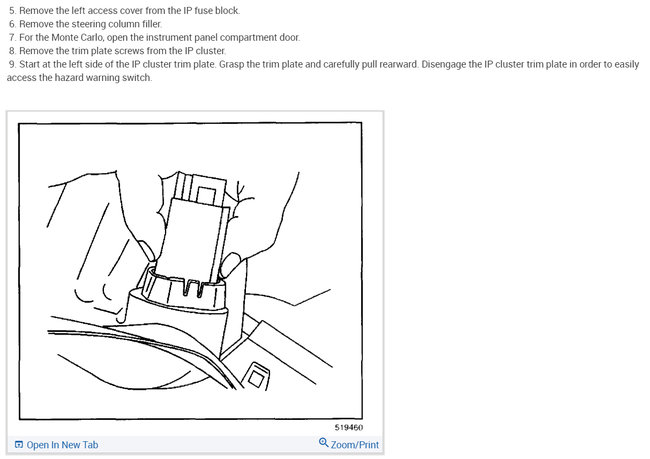 5. Remove the left access cover from the IP fuse block.
6. Remove the steering column filler.
7. For the Monte Carlo, open the instrument panel compartment door.
8. Remove the trim plate screws from the IP cluster.
9. Start at the left side of the IP cluster trim plate. Grasp the trim plate and carefully pull rearward. Disengage the IP cluster trim plate in order to easily access the hazard warning switch.

519460

Open In New Tab

Zoom/Print