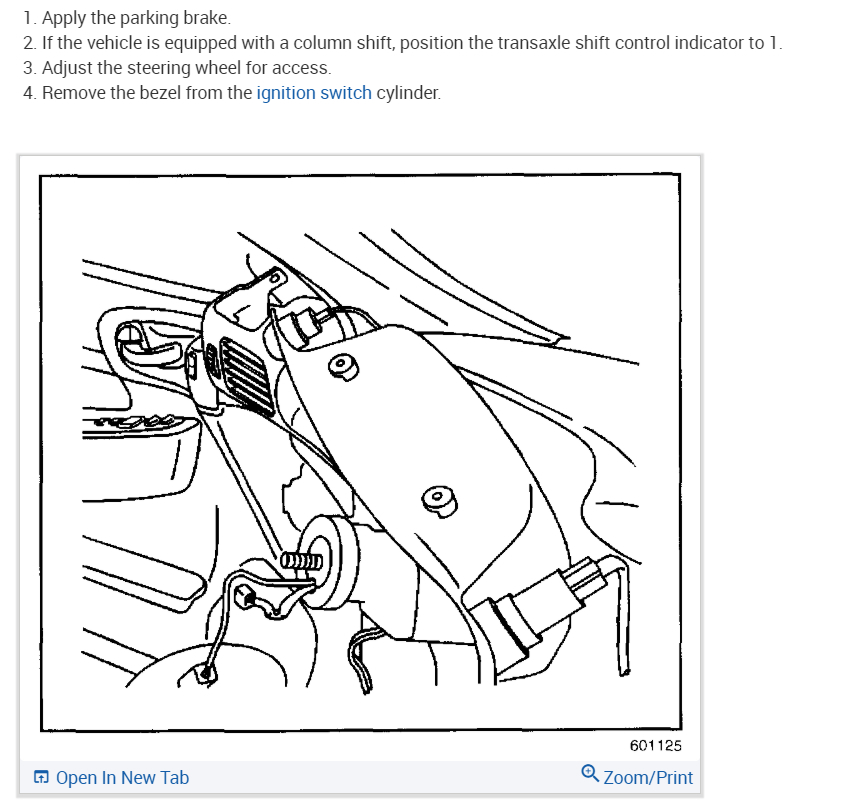 1. Apply the parking brake.
2. If the vehicle is equipped with a column shift, position the transaxle shift control indicator to 1.
3. Adjust the steering wheel for access.
4. Remove the bezel from the ignition switch cylinder.

601125

Open In New Tab

Zoom/Print