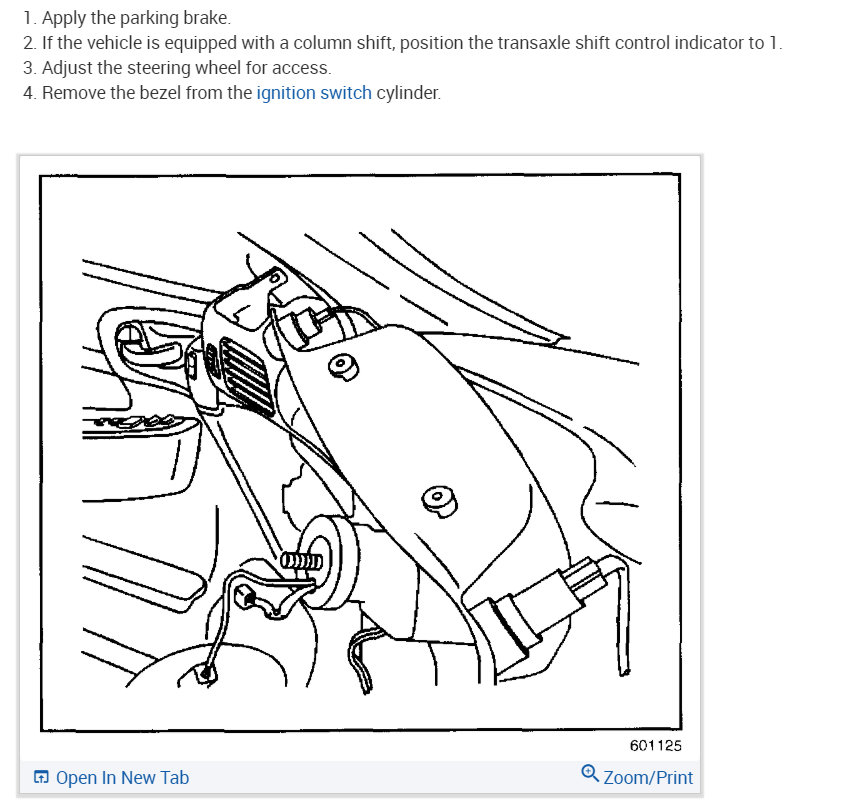 1. Apply the parking brake.
2. If the vehicle is equipped with a column shift, position the transaxle shift control indicator to 1.
3. Adjust the steering wheel for access.
4. Remove the bezel from the ignition switch cylinder.

601125

Open In New Tab

Zoom/Print