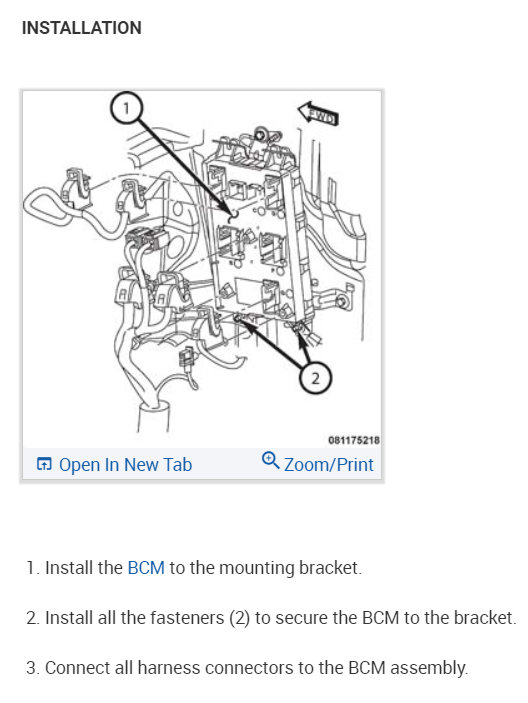 INSTALLATION

1

FWD

2

081175218

Open In New Tab Zoom/Print

1. Install the BCM to the mounting bracket.

2. Install all the fasteners (2) to secure the BCM to the bracket.

3. Connect all harness connectors to the BCM assembly.