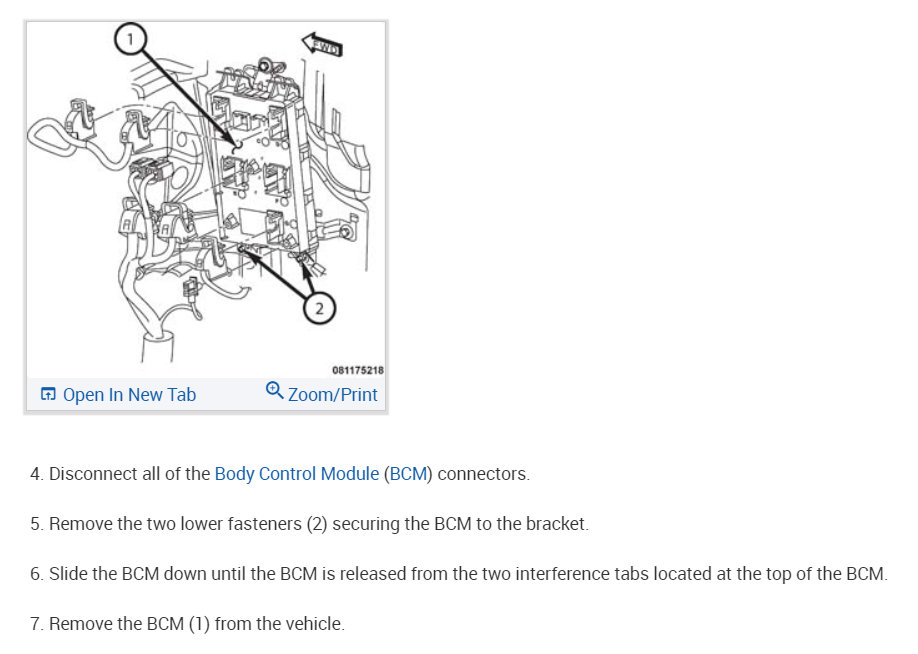 1

FWD

2

081175218

Open In New Tab

Zoom/Print

4. Disconnect all of the Body Control Module (BCM) connectors.

5. Remove the two lower fasteners (2) securing the BCM to the bracket.

6. Slide the BCM down until the BCM is released from the two interference tabs located at the top of the BCM.

7. Remove the BCM (1) from the vehicle.