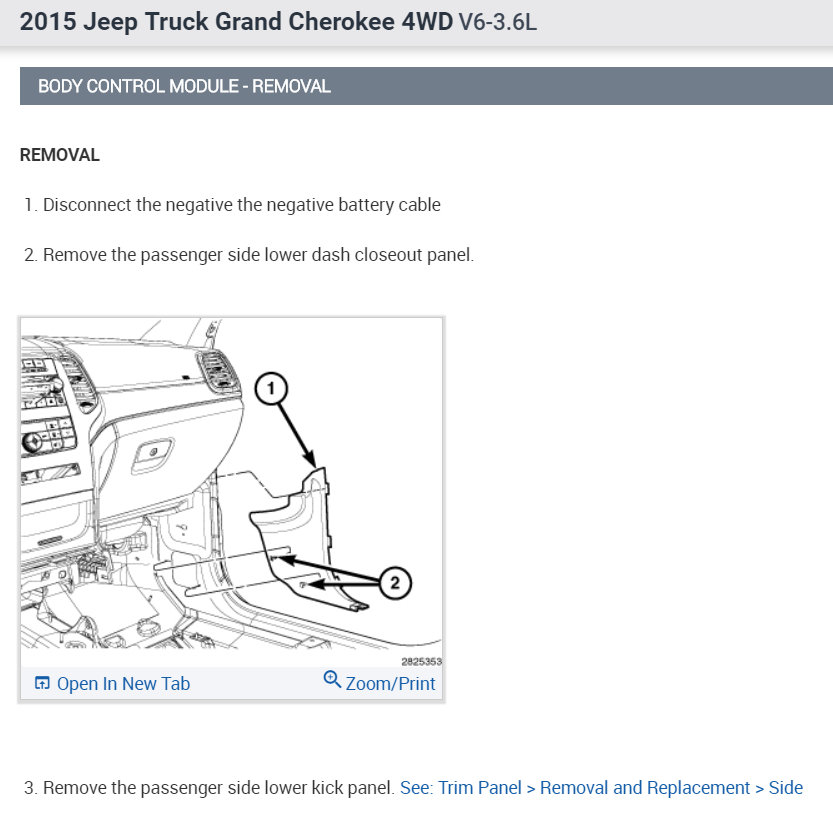 2015 Jeep Truck Grand Cherokee 4WD V6-3.6L

BODY CONTROL MODULE - REMOVAL

REMOVAL

1. Disconnect the negative the negative battery cable

2. Remove the passenger side lower dash closeout panel.

1

2

2825353

Open In New Tab

Zoom/Print

3. Remove the passenger side lower kick panel. See: Trim Panel > Removal and Replacement > Side