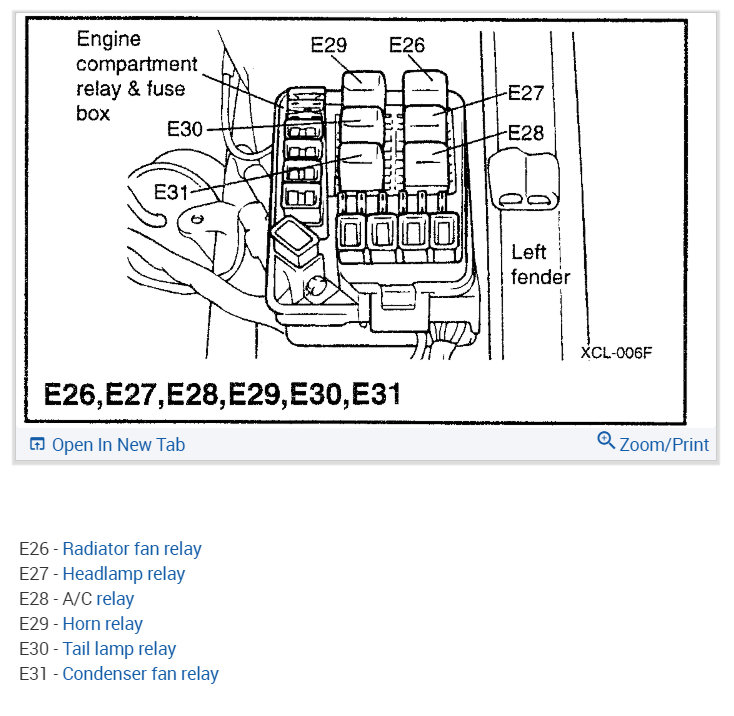 Engine compartment relay & fuse box

E29

E26

E27

E28

E30

E31

Left fender

XCL-006F

E26,E27,E28,E29,E30,E31

Open In New Tab

Zoom/Print

E26 - Radiator fan relay
E27 - Headlamp relay
E28 - A/C relay
E29 - Horn relay
E30 - Tail lamp relay
E31 - Condenser fan relay