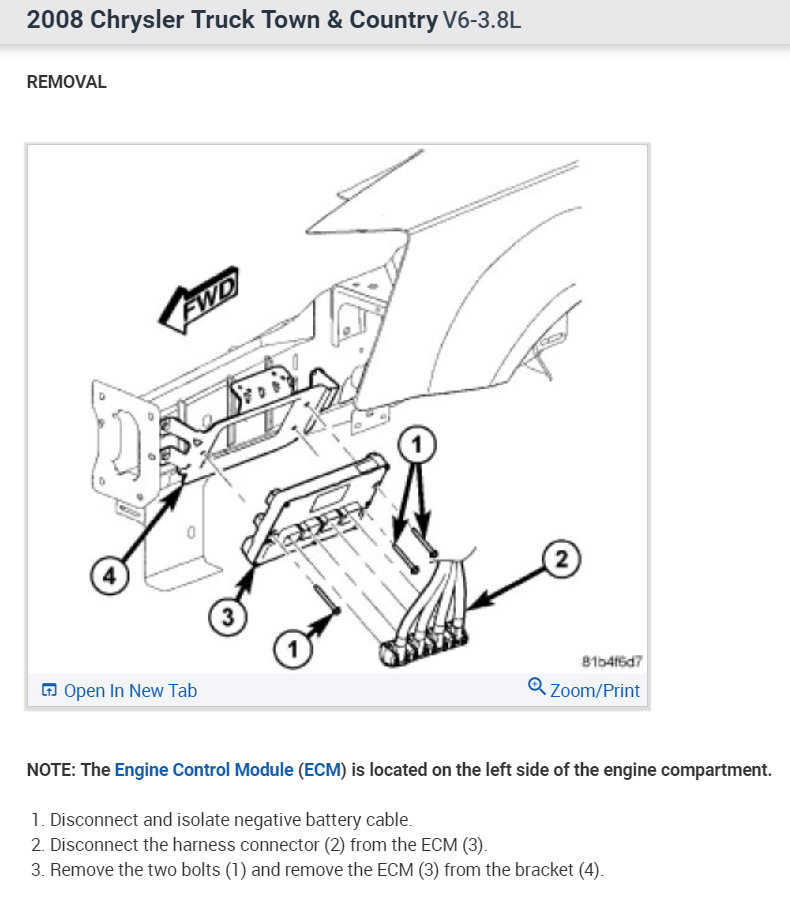 2008 Chrysler Truck Town & Country V6-3.8L

REMOVAL

FWD

1

2

4

3

1

81b4f6d7

Open In New Tab

Zoom/Print

NOTE: The Engine Control Module (ECM) is located on the left side of the engine compartment.

1. Disconnect and isolate negative battery cable.
2. Disconnect the harness connector (2) from the ECM (3).
3. Remove the two bolts (1) and remove the ECM (3) from the bracket (4).