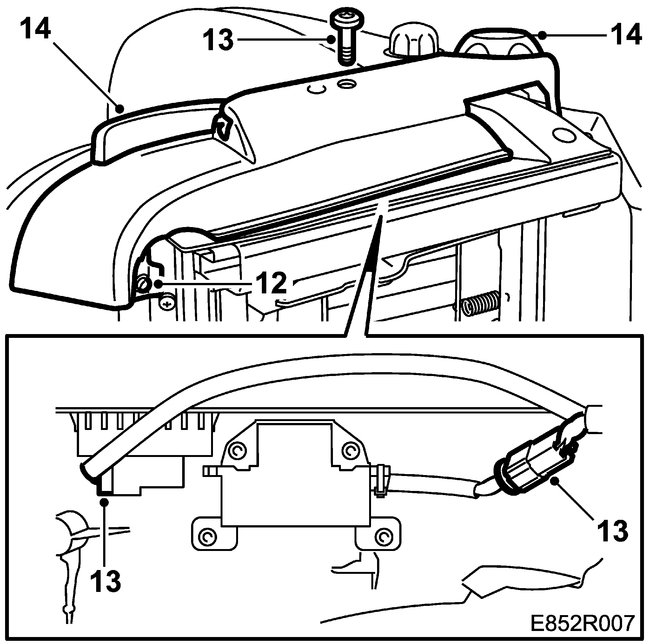 14
13
14
12
13
13
E852R007