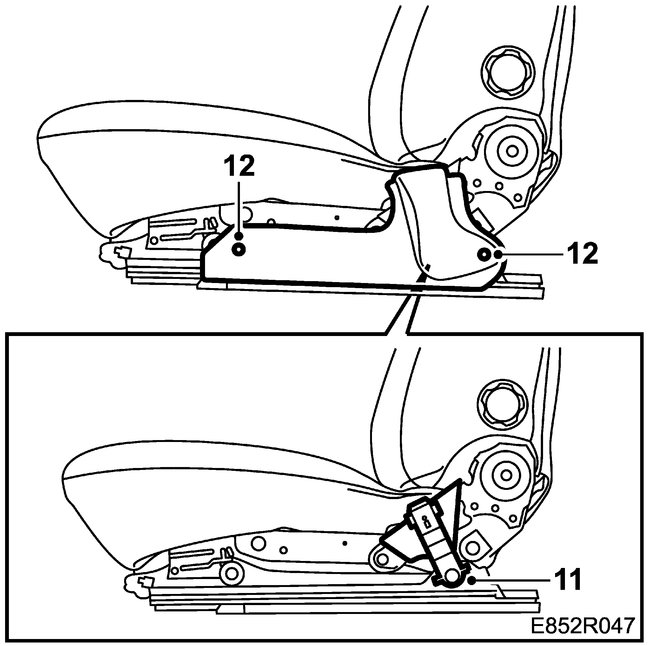 12
12
11
E852R047