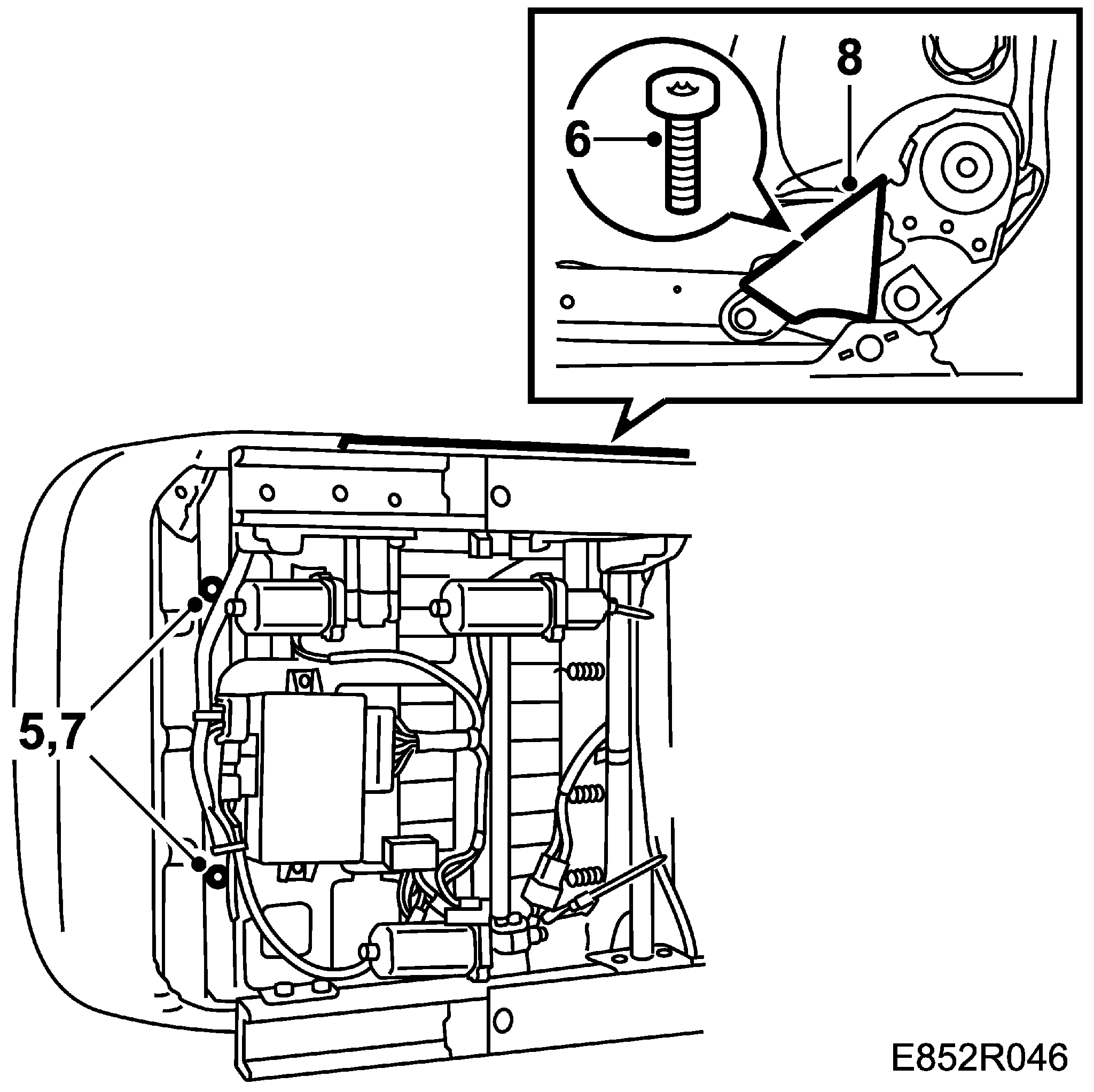 8

6

5,7

E852R046