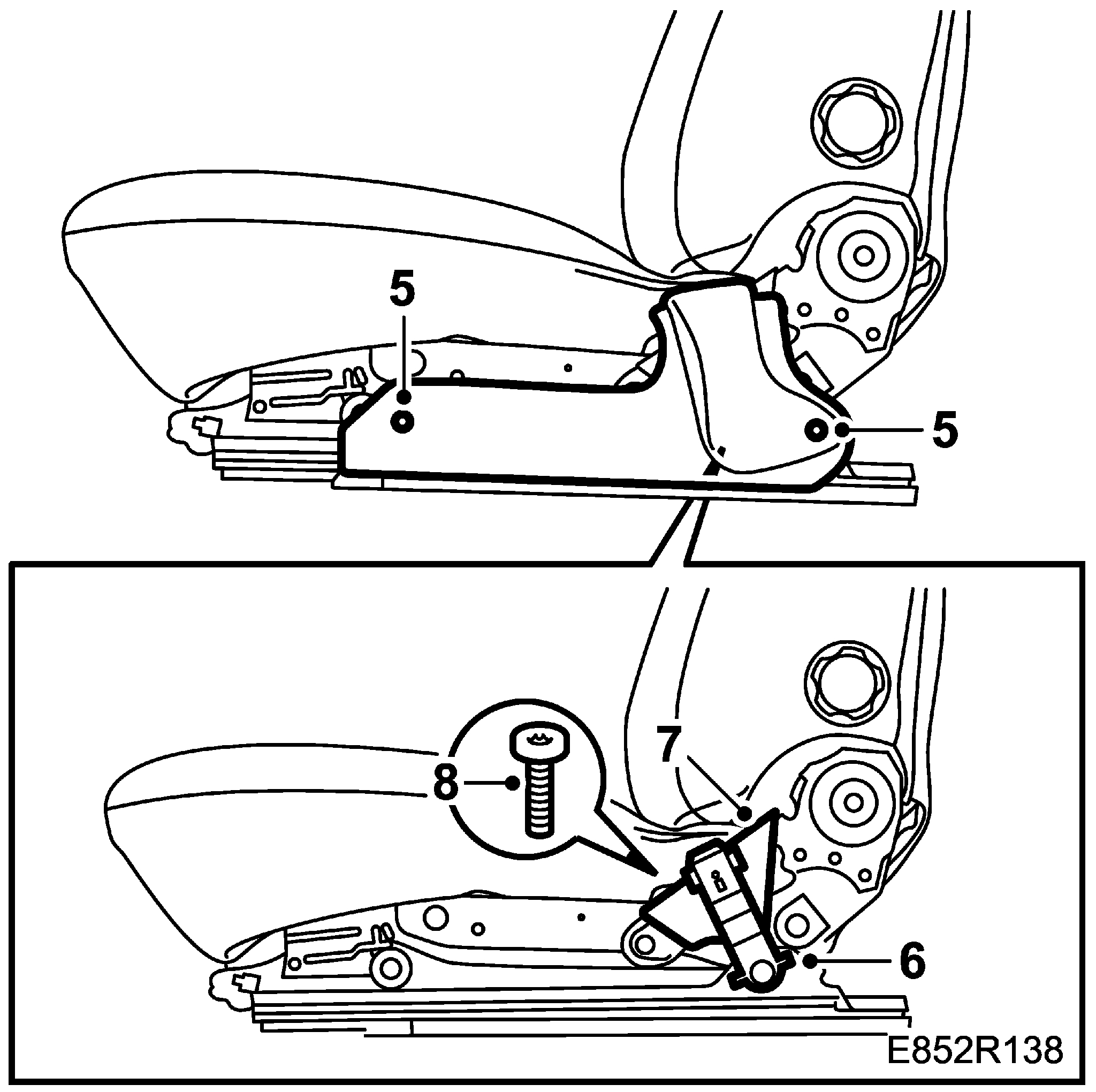 5
5
7
8
6
E852R138