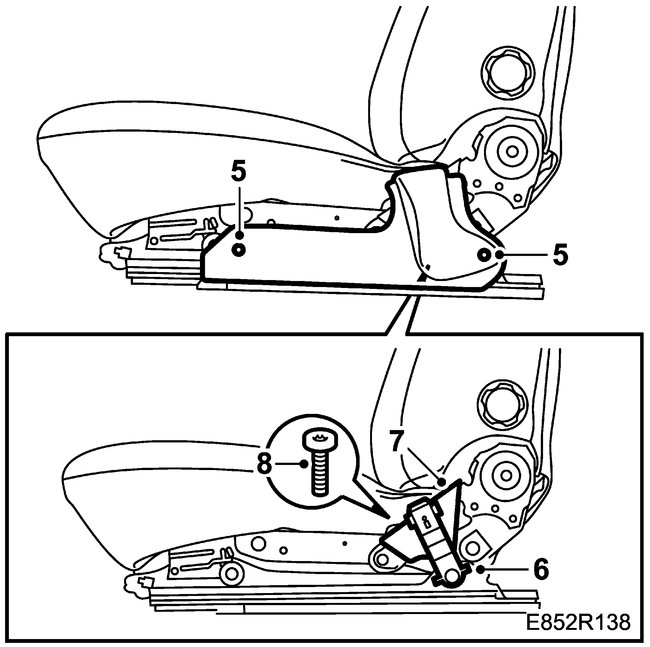 5
5
7
8
6
E852R138