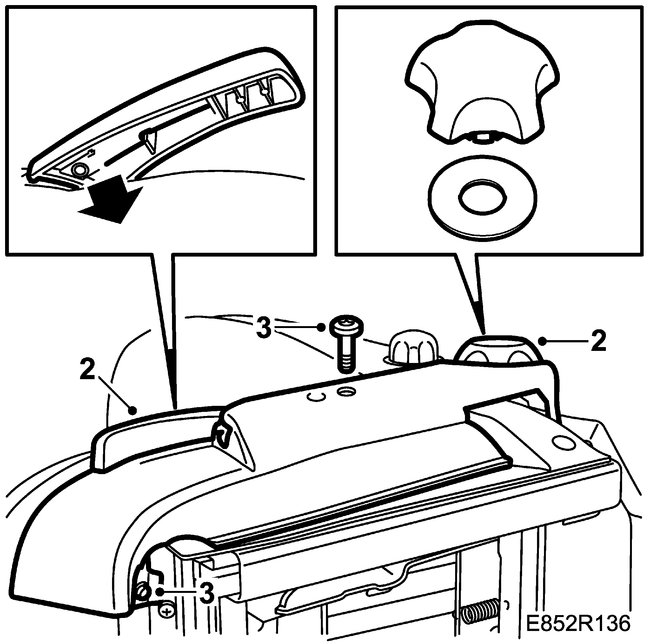 3
2
2
3
E852R136