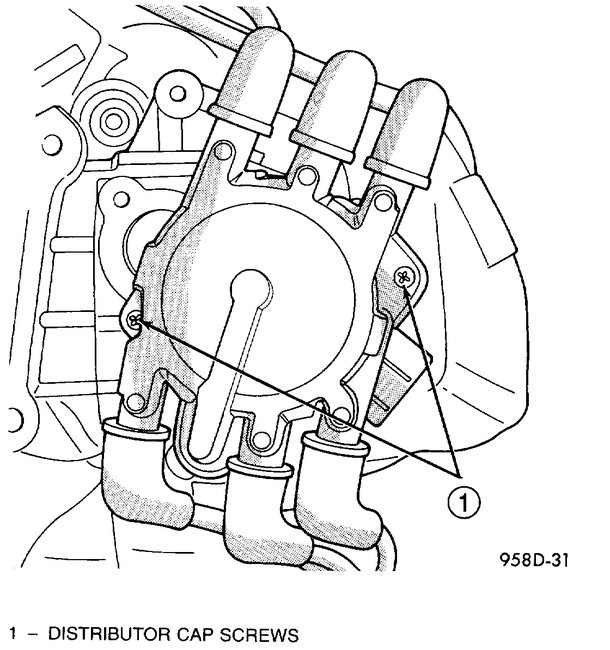 1

958D-31

1 – DISTRIBUTOR CAP SCREWS