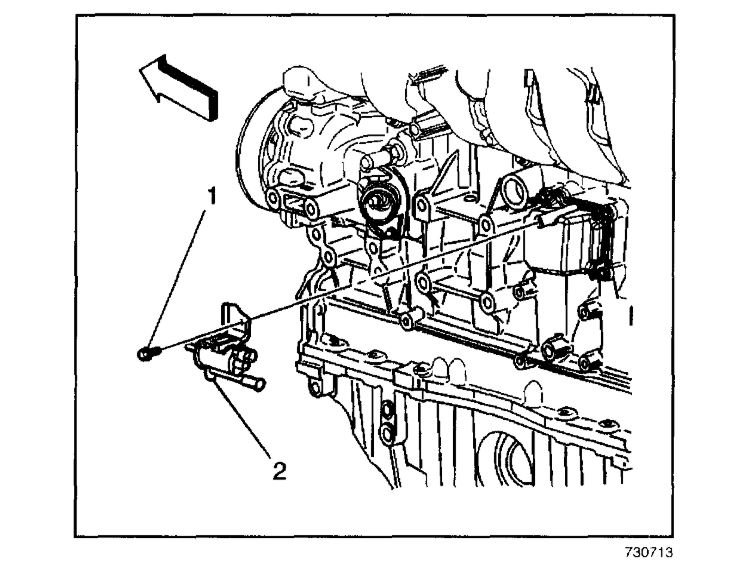 1

2

730713