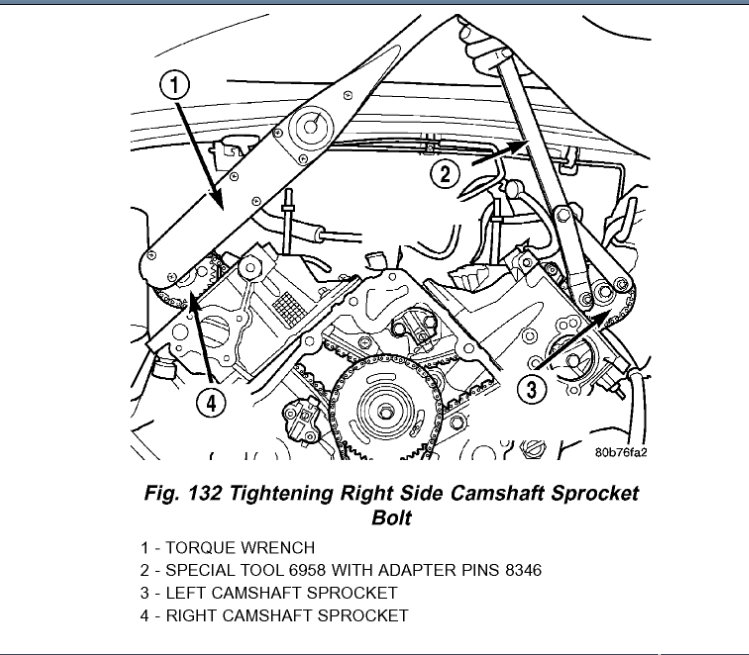 1

2

3

4

80b76fa2

Fig. 132 Tightening Right Side Camshaft Sprocket Bolt

1 - TORQUE WRENCH
2 - SPECIAL TOOL 6958 WITH ADAPTER PINS 8346
3 - LEFT CAMSHAFT SPROCKET
4 - RIGHT CAMSHAFT SPROCKET