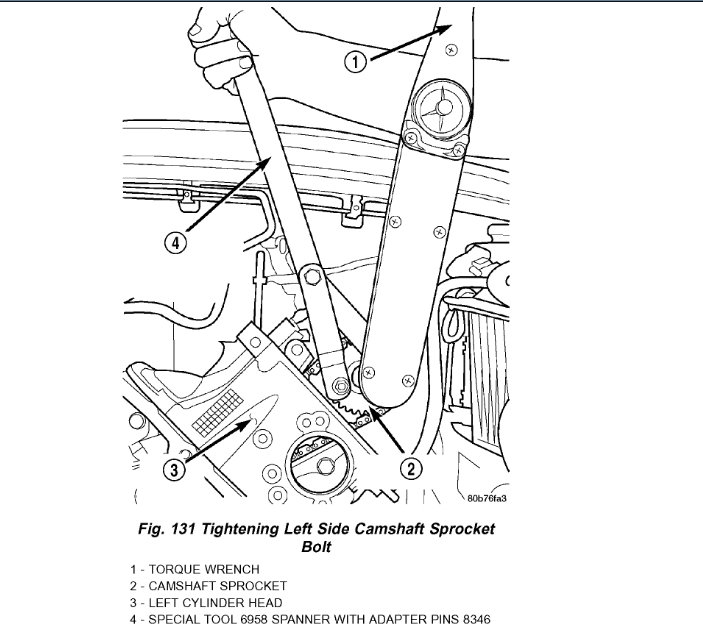 1

4

3

2

80b76fa3

Fig. 131 Tightening Left Side Camshaft Sprocket Bolt

1 - TORQUE WRENCH
2 - CAMSHAFT SPROCKET
3 - LEFT CYLINDER HEAD
4 - SPECIAL TOOL 6958 SPANNER WITH ADAPTER PINS 8346