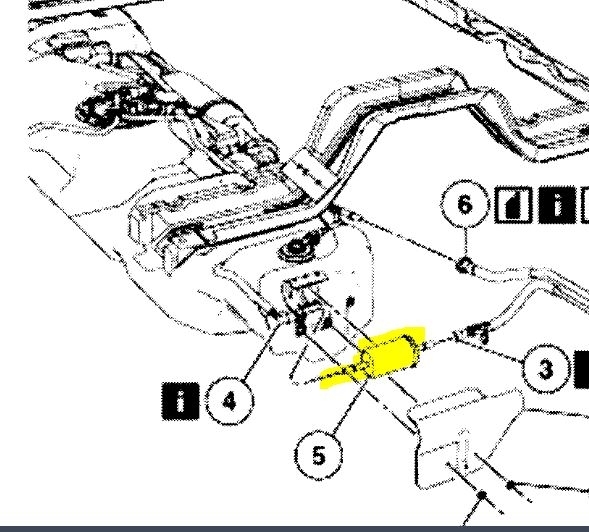 6
i
3
i
4
5