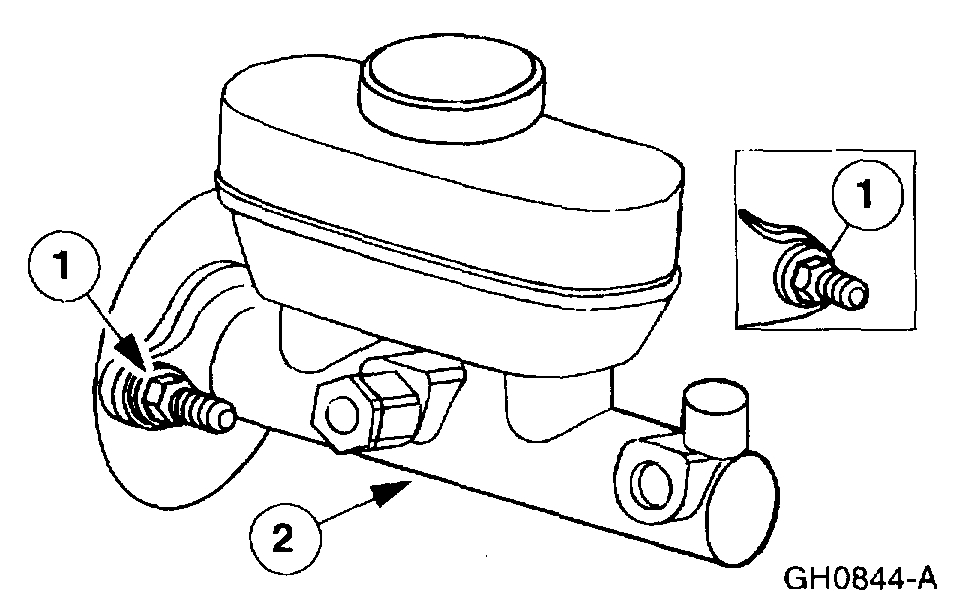 1
1
2
GH0844-A