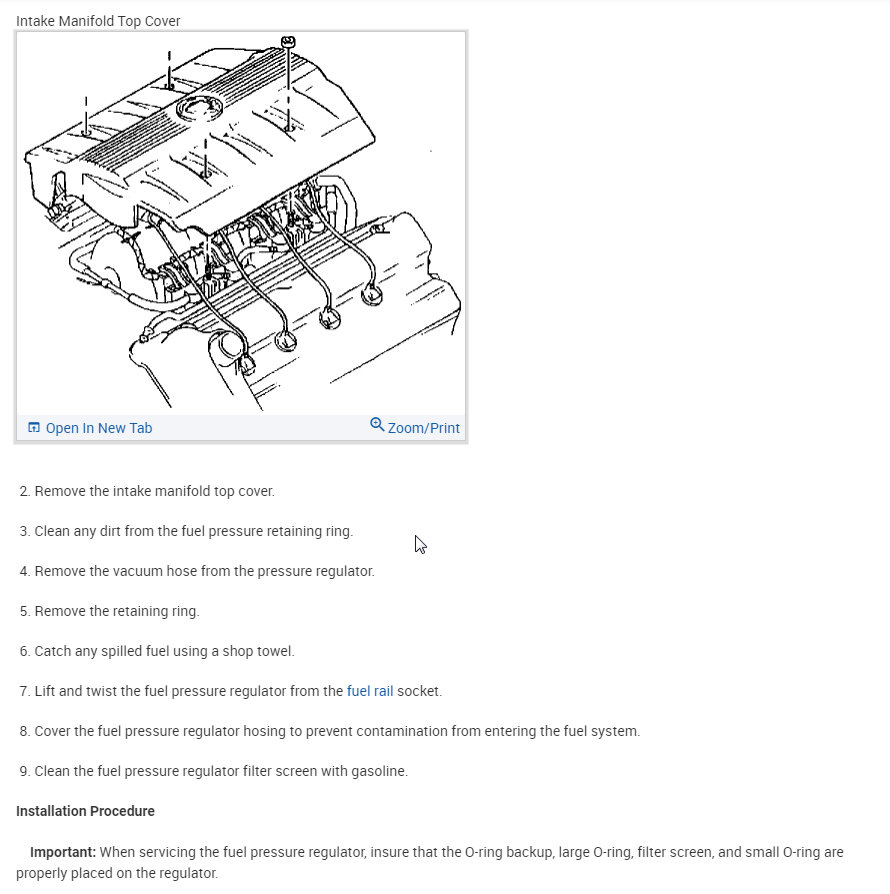 Intake Manifold Top Cover

Open In New Tab

Zoom/Print

2. Remove the intake manifold top cover.

3. Clean any dirt from the fuel pressure retaining ring.

4. Remove the vacuum hose from the pressure regulator.

5. Remove the retaining ring.

6. Catch any spilled fuel using a shop towel.

7. Lift and twist the fuel pressure regulator from the fuel rail socket.

8. Cover the fuel pressure regulator hosing to prevent contamination from entering the fuel system.

9. Clean the fuel pressure regulator filter screen with gasoline.

Installation Procedure

Important: When servicing the fuel pressure regulator, insure that the O-ring backup, large O-ring, filter screen, and small O-ring are properly placed on the regulator.