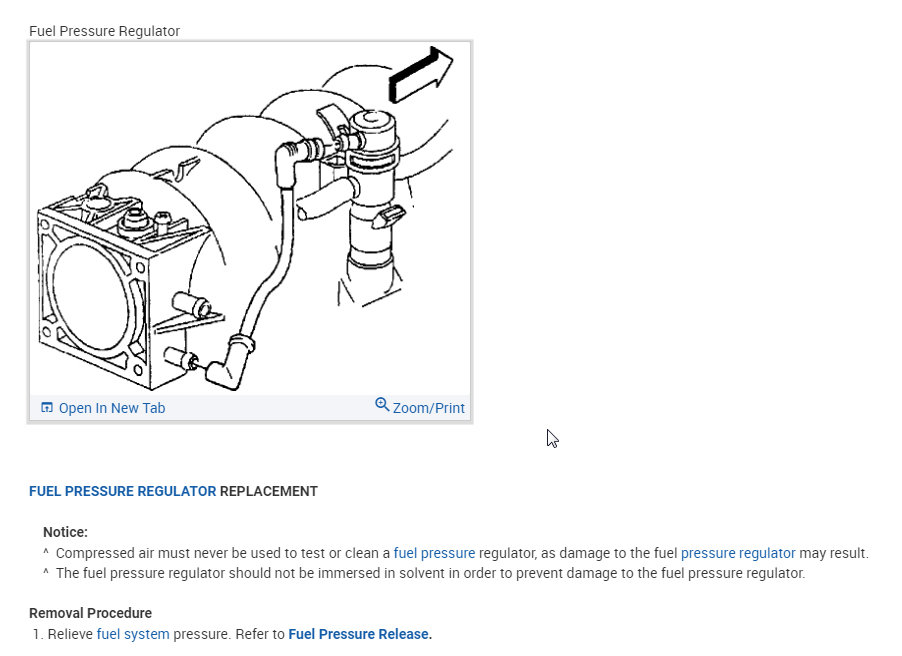 Fuel Pressure Regulator

Open In New Tab

Zoom/Print

FUEL PRESSURE REGULATOR REPLACEMENT

Notice:

^ Compressed air must never be used to test or clean a fuel pressure regulator, as damage to the fuel pressure regulator may result.

^ The fuel pressure regulator should not be immersed in solvent in order to prevent damage to the fuel pressure regulator.

Removal Procedure

1. Relieve fuel system pressure. Refer to Fuel Pressure Release.