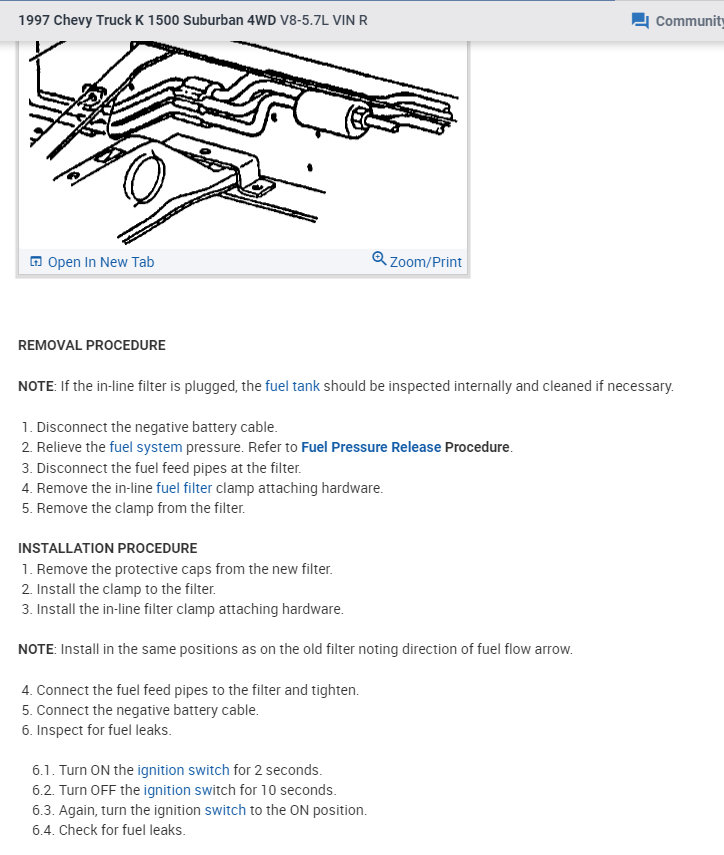 1997 Chevy Truck K 1500 Suburban 4WD V8-5.7L VIN R

Community

Open In New Tab

Zoom/Print

REMOVAL PROCEDURE

NOTE: If the in-line filter is plugged, the fuel tank should be inspected internally and cleaned if necessary.

1. Disconnect the negative battery cable.
2. Relieve the fuel system pressure. Refer to Fuel Pressure Release Procedure.
3. Disconnect the fuel feed pipes at the filter.
4. Remove the in-line fuel filter clamp attaching hardware.
5. Remove the clamp from the filter.

INSTALLATION PROCEDURE
1. Remove the protective caps from the new filter.
2. Install the clamp to the filter.
3. Install the in-line filter clamp attaching hardware.

NOTE: Install in the same positions as on the old filter noting direction of fuel flow arrow.

4. Connect the fuel feed pipes to the filter and tighten.
5. Connect the negative battery cable.
6. Inspect for fuel leaks.

6.1. Turn ON the ignition switch for 2 seconds.
6.2. Turn OFF the ignition switch for 10 seconds.
6.3. Again, turn the ignition switch to the ON position.
6.4. Check for fuel leaks.