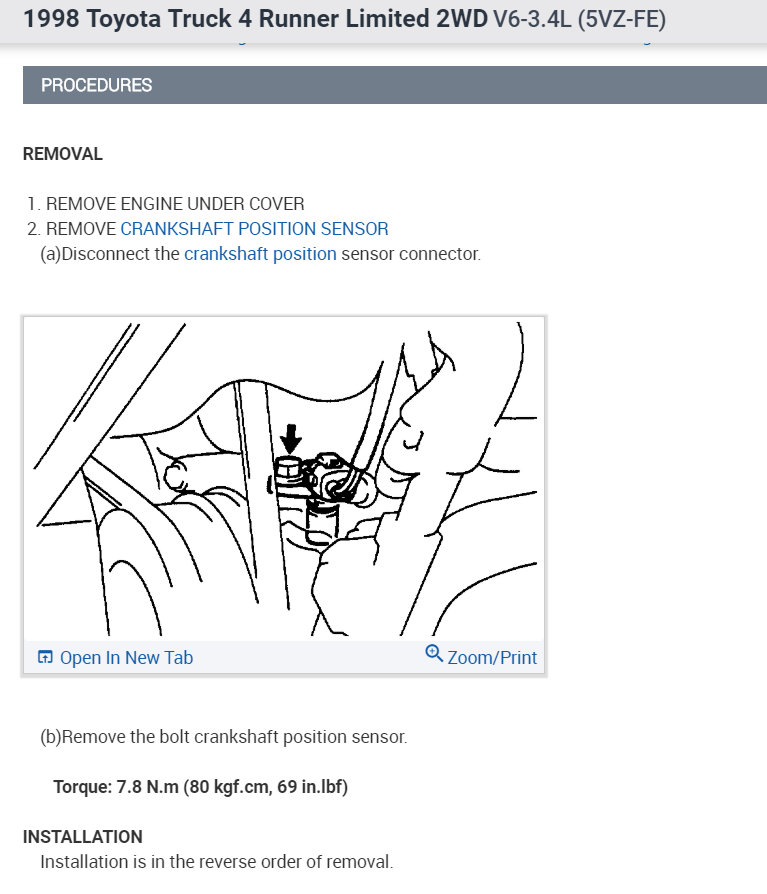 1998 Toyota Truck 4 Runner Limited 2WD V6-3.4L (5VZ-FE)

PROCEDURES

REMOVAL

1. REMOVE ENGINE UNDER COVER
2. REMOVE CRANKSHAFT POSITION SENSOR
(a)Disconnect the crankshaft position sensor connector.

Open In New Tab
Zoom/Print

(b)Remove the bolt crankshaft position sensor.

Torque: 7.8 N.m (80 kgf.cm, 69 in.lbf)

INSTALLATION
Installation is in the reverse order of removal.