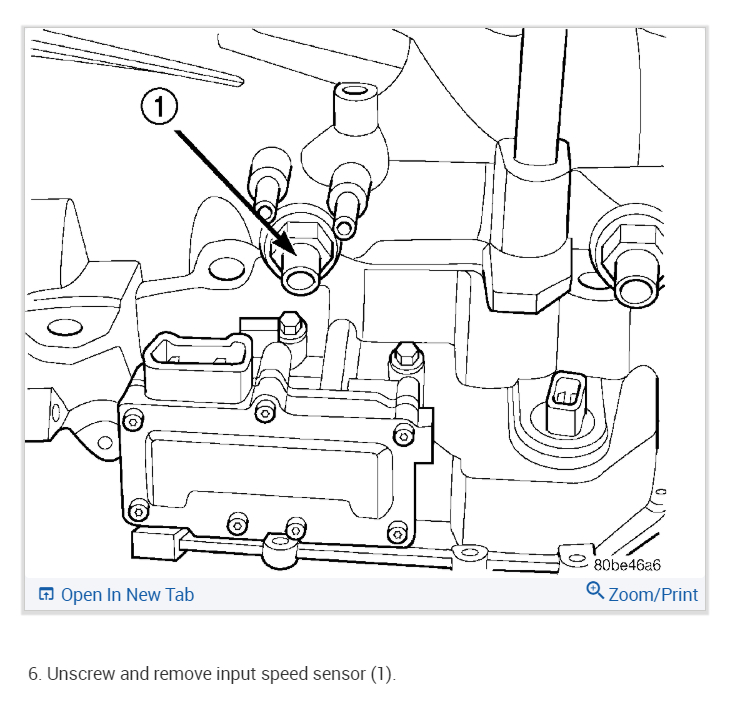 1

80be46a6

Open In New Tab

Zoom/Print

6. Unscrew and remove input speed sensor (1).