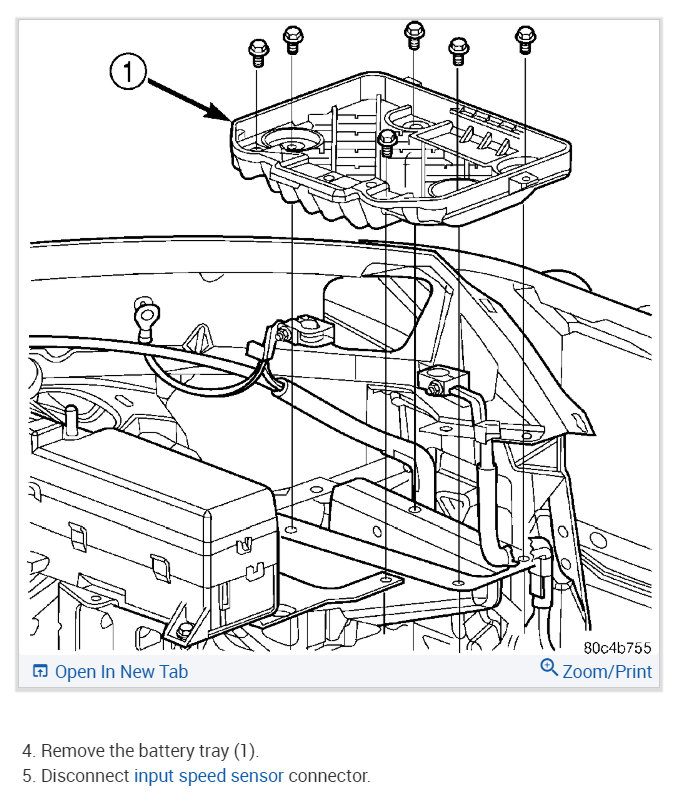 1

80c4b755

Open In New Tab

Zoom/Print

4. Remove the battery tray (1).

5. Disconnect input speed sensor connector.