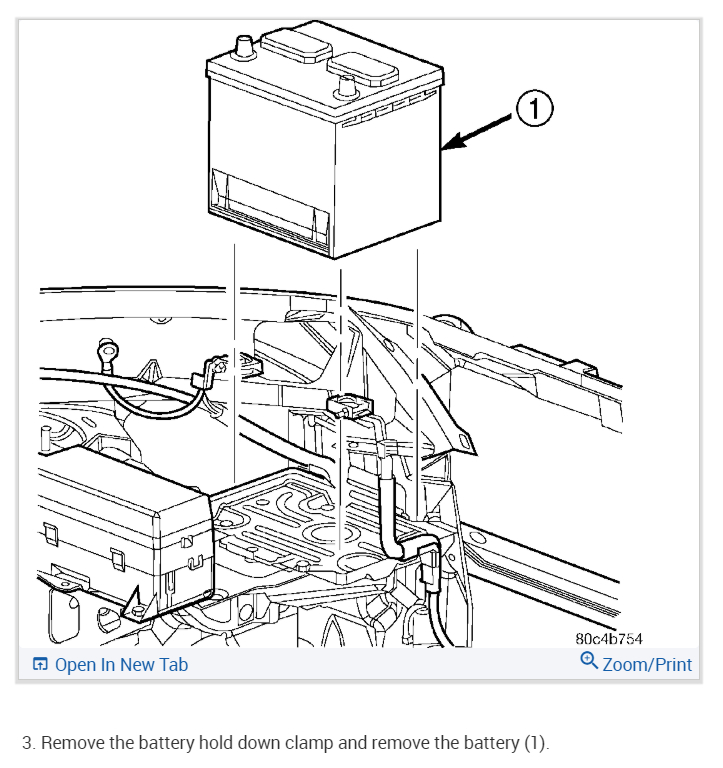 1

80c4b754

Open In New Tab

Zoom/Print

3. Remove the battery hold down clamp and remove the battery (1).