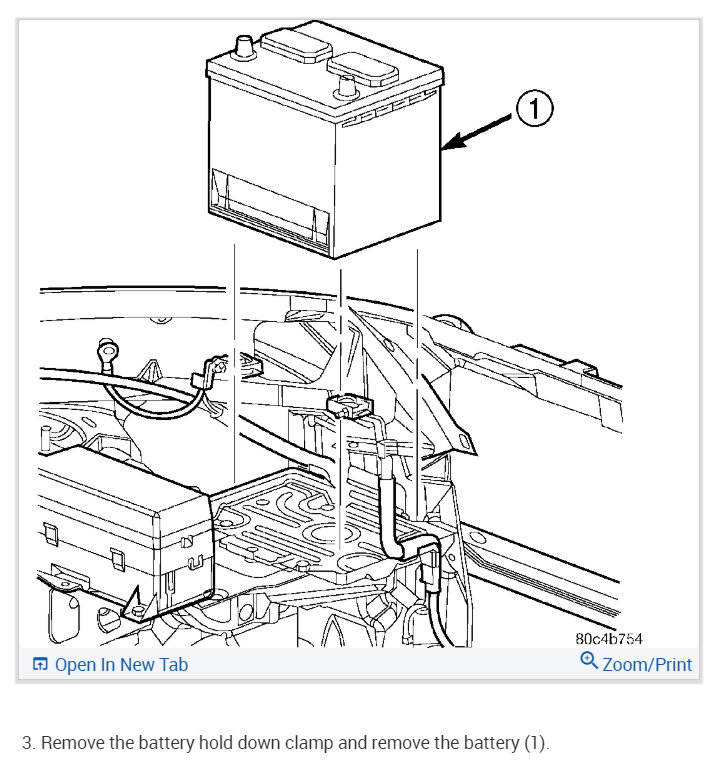 1

80c4b754

Open In New Tab

Zoom/Print

3. Remove the battery hold down clamp and remove the battery (1).