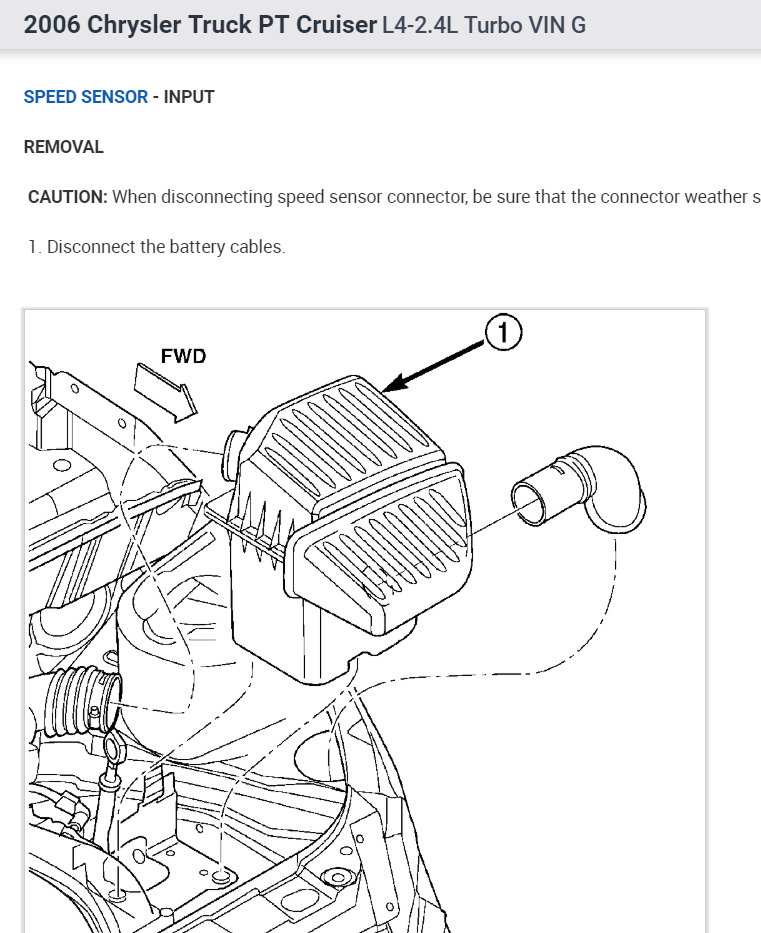 2006 Chrysler Truck PT Cruiser L4-2.4L Turbo VIN G

SPEED SENSOR - INPUT

REMOVAL

CAUTION: When disconnecting speed sensor connector, be sure that the connector weather s

1. Disconnect the battery cables.

FWD

1