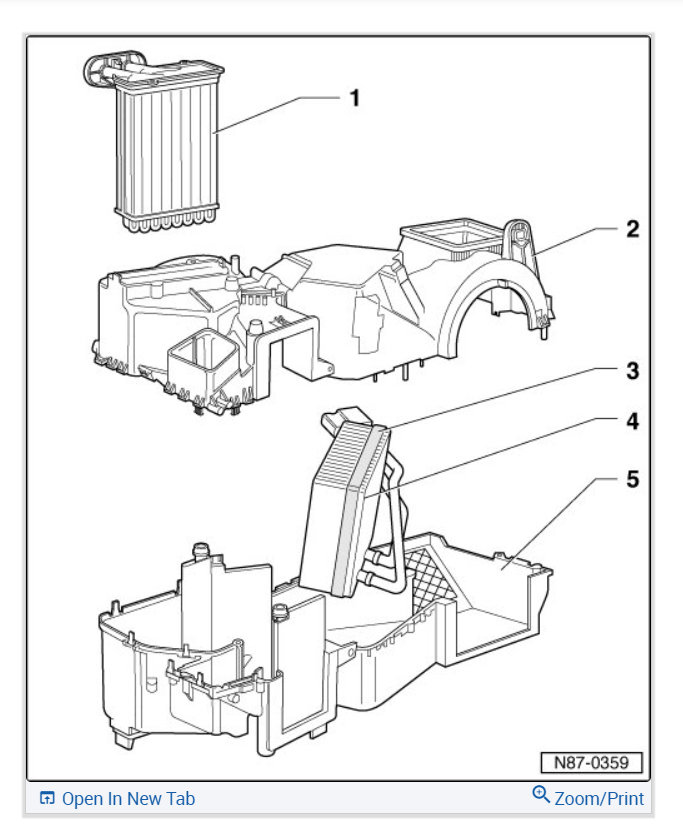 1
2
3
4
5
N87-0359
Open In New Tab
Zoom/Print