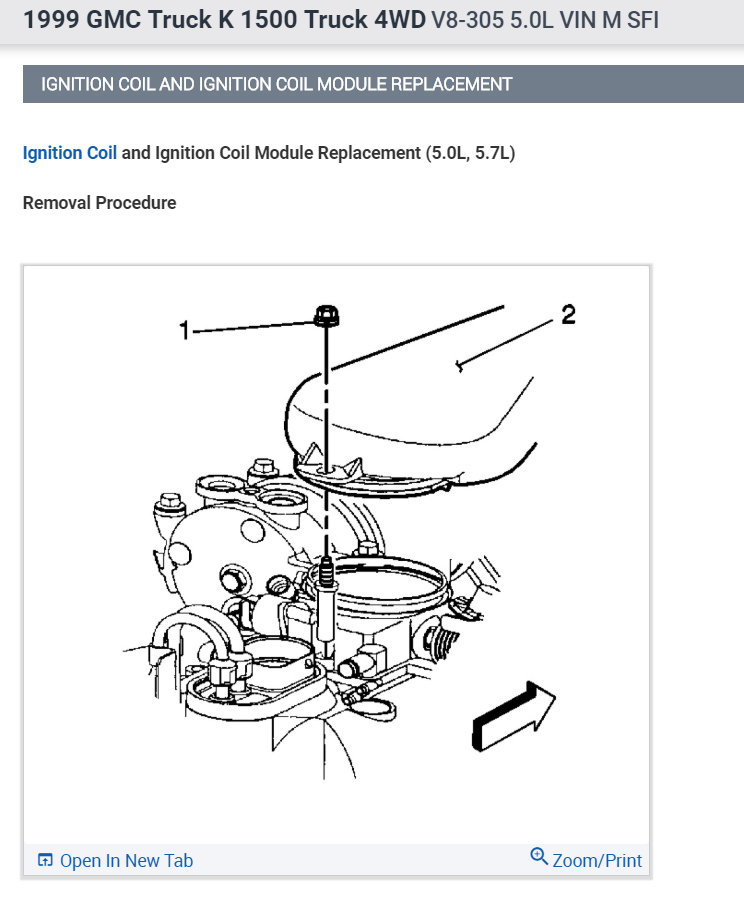 1999 GMC Truck K 1500 Truck 4WD V8-305 5.0L VIN M SFI

IGNITION COIL AND IGNITION COIL MODULE REPLACEMENT

Ignition Coil and Ignition Coil Module Replacement (5.0L, 5.7L)

Removal Procedure

1

2

Open In New Tab

Zoom/Print