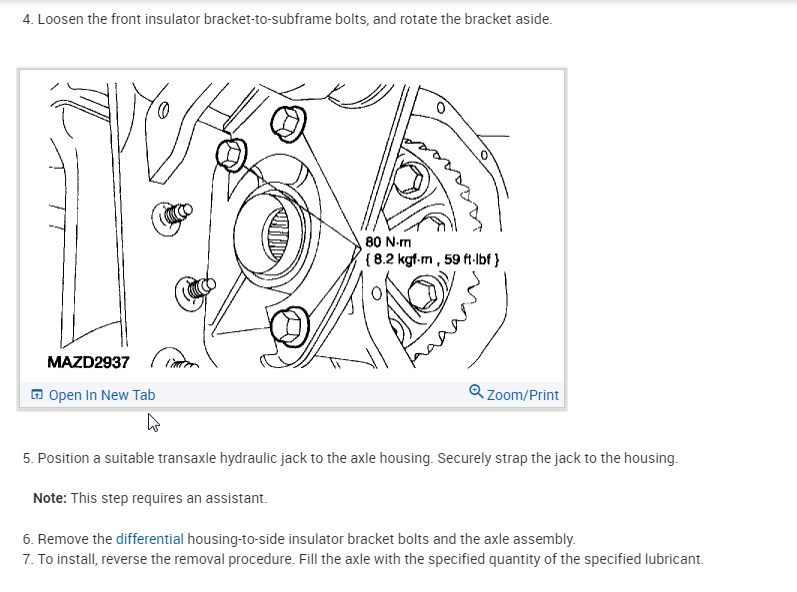 4. Loosen the front insulator bracket-to-subframe bolts, and rotate the bracket aside.

80 N·m
{ 8.2 kgf·m , 59 ft·lbf }

MAZD2937

Open In New Tab

Zoom/Print

5. Position a suitable transaxle hydraulic jack to the axle housing. Securely strap the jack to the housing.

Note: This step requires an assistant.

6. Remove the differential housing-to-side insulator bracket bolts and the axle assembly.
7. To install, reverse the removal procedure. Fill the axle with the specified quantity of the specified lubricant.