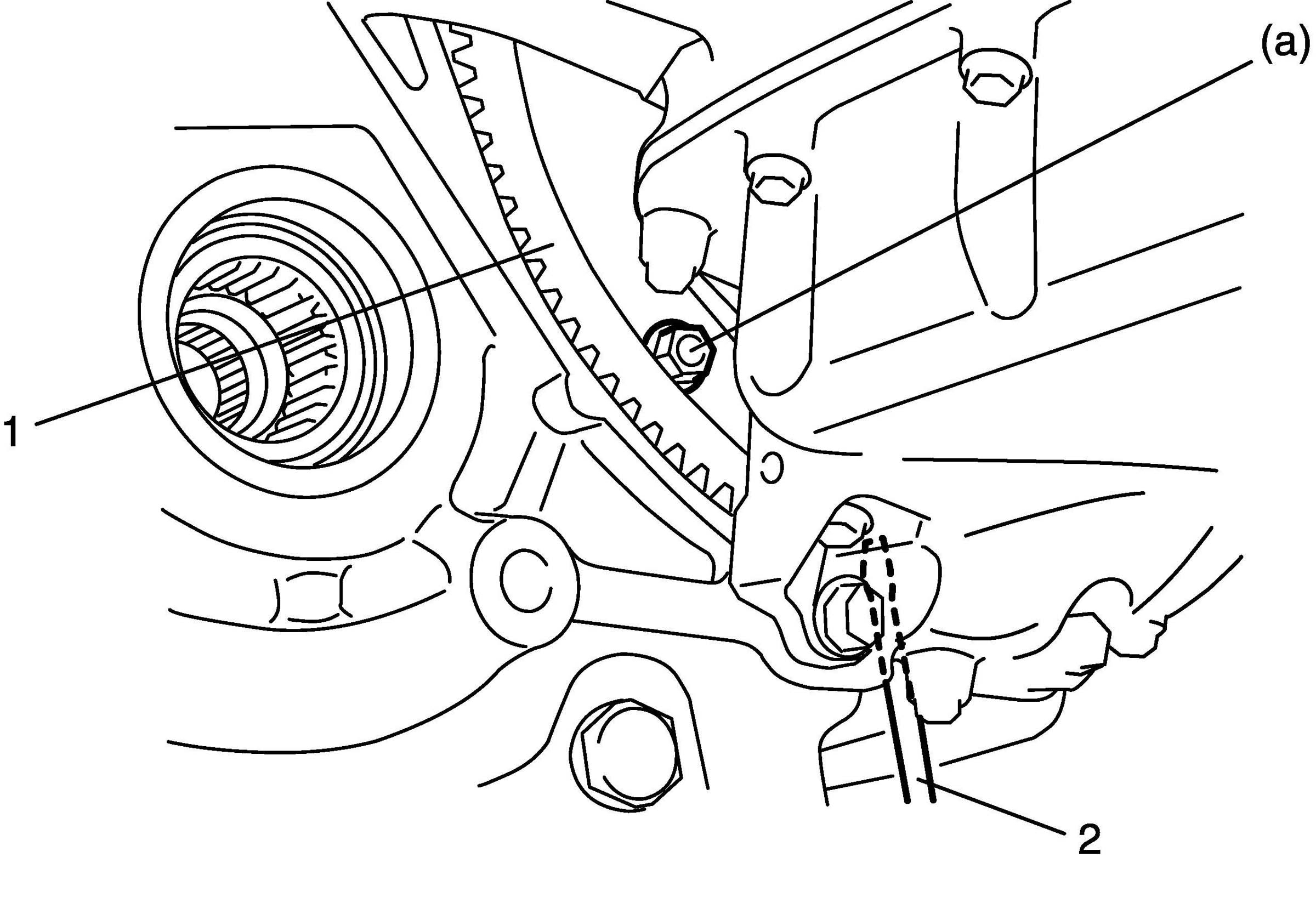 (a)

1

2