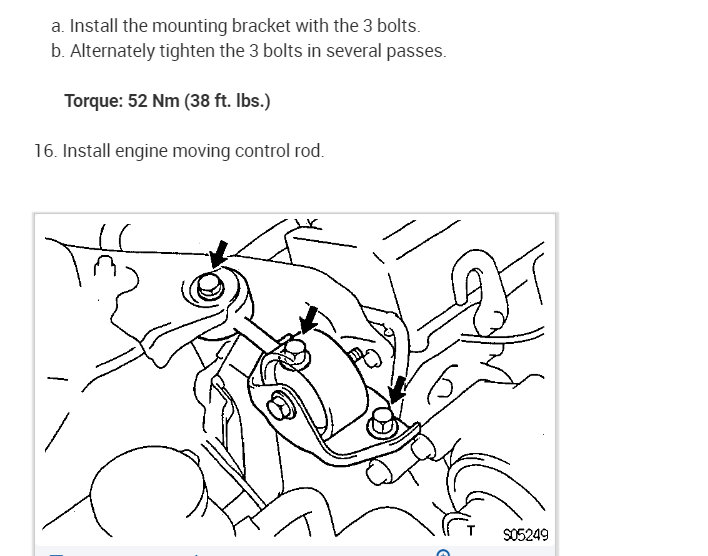 a. Install the mounting bracket with the 3 bolts.
b. Alternately tighten the 3 bolts in several passes.

Torque: 52 Nm (38 ft. lbs.)

16. Install engine moving control rod.

T S05249