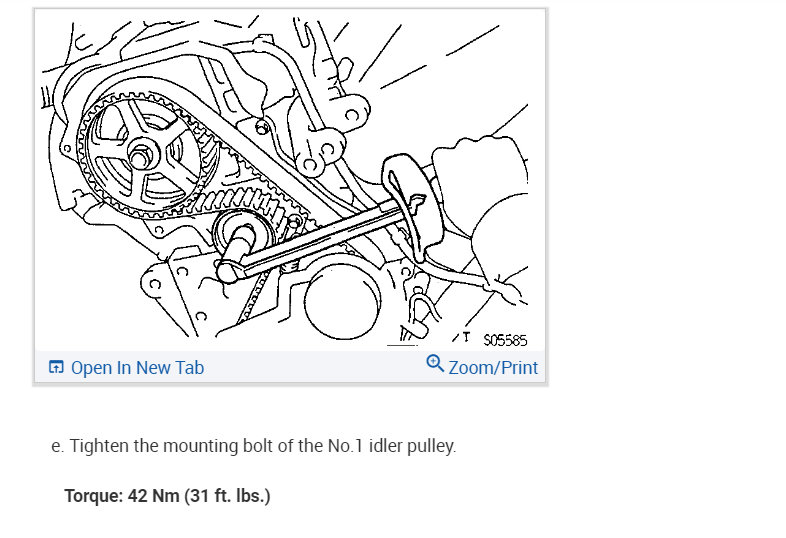 S05585

Open In New Tab Zoom/Print

e. Tighten the mounting bolt of the No.1 idler pulley.

Torque: 42 Nm (31 ft. lbs.)